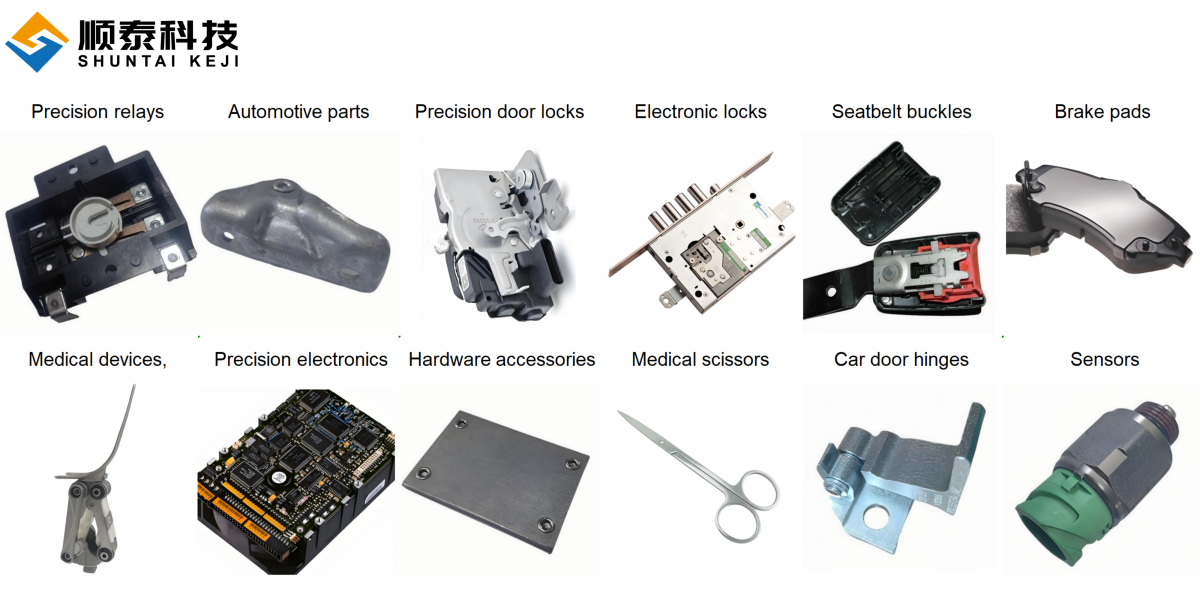 顺泰科技
SHUNTAI KEJI

Precision relays
Automotive parts
Precision door locks
Electronic locks
Seatbelt buckles
Brake pads

Medical devices,
Precision electronics
Hardware accessories
Medical scissors
Car door hinges
Sensors