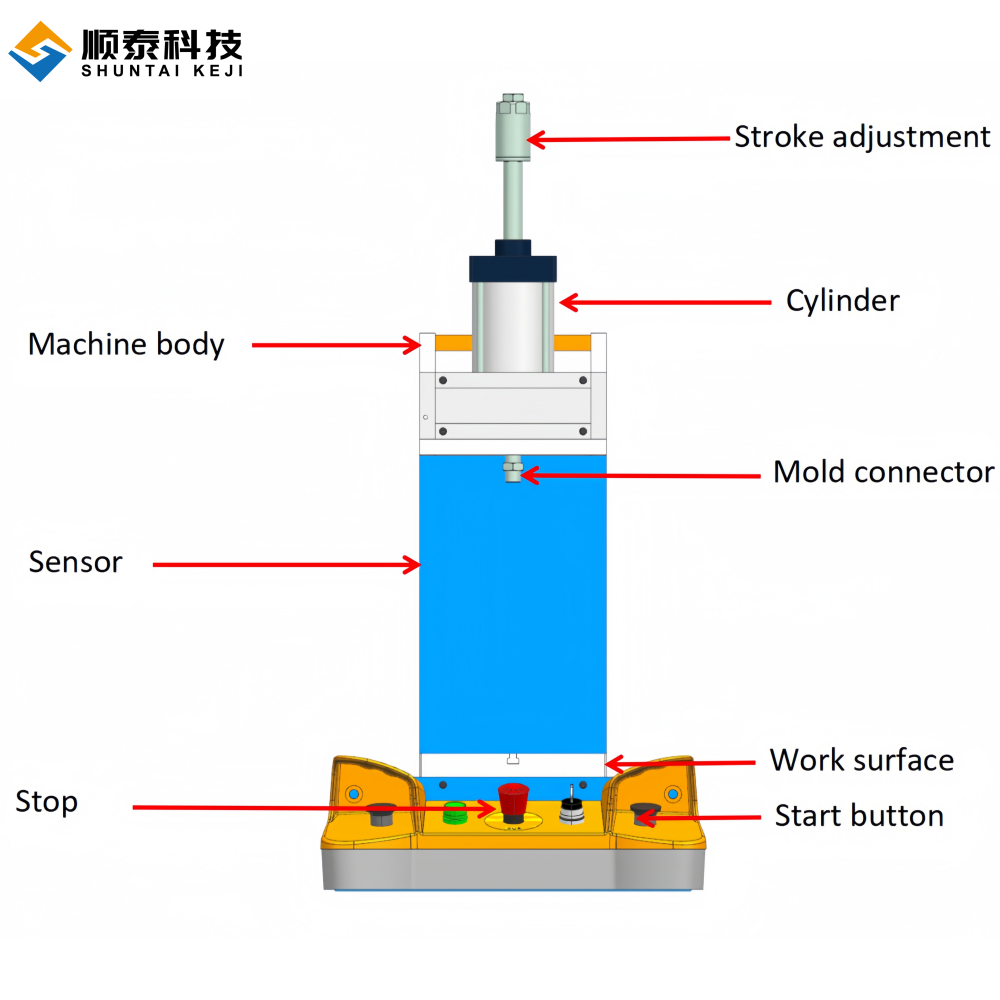 顺泰科技
SHUNTAI KEJI

Stroke adjustment

Cylinder

Machine body

Mold connector

Sensor

Work surface

Stop

Start button